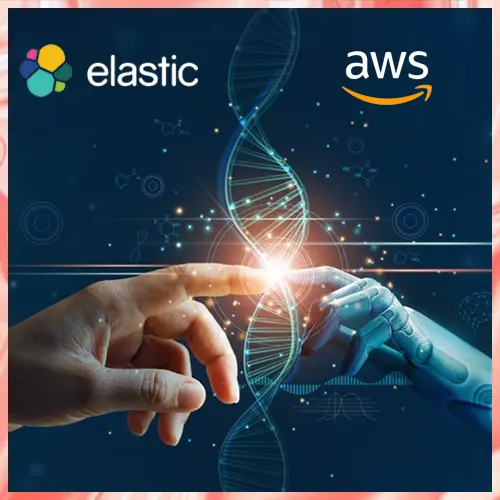 elastic

aws