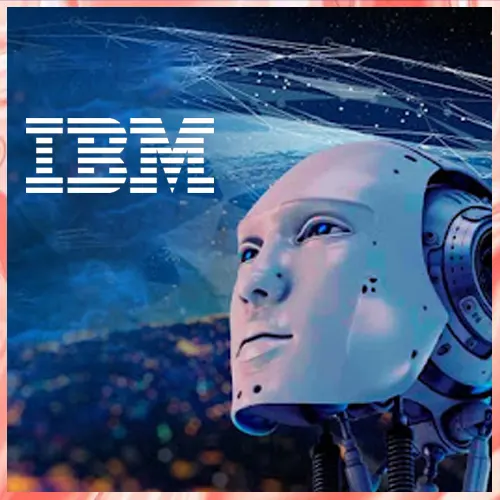 IBM