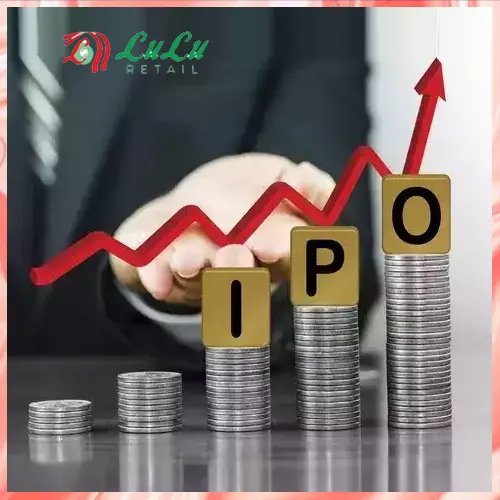 LuLu
RETAIL

I P O