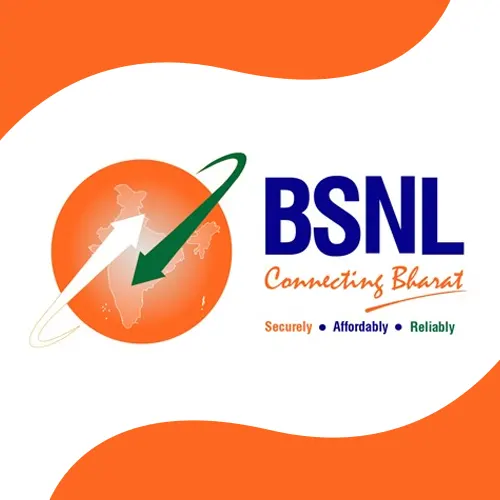 BSNL
Connecting Bharat
Securely • Affordably • Reliably