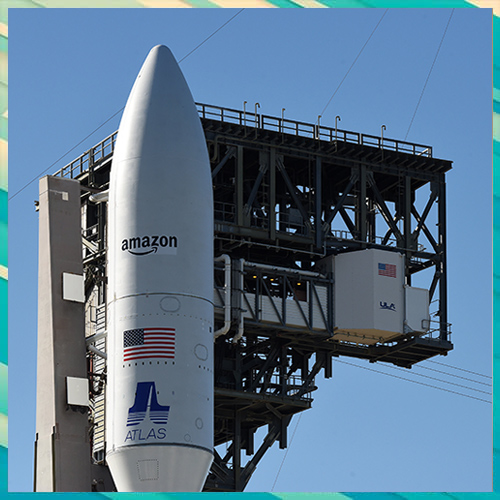 amazon

ATLAS

ULA