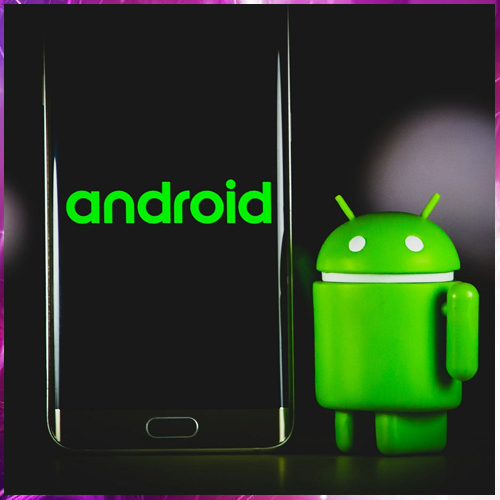 android