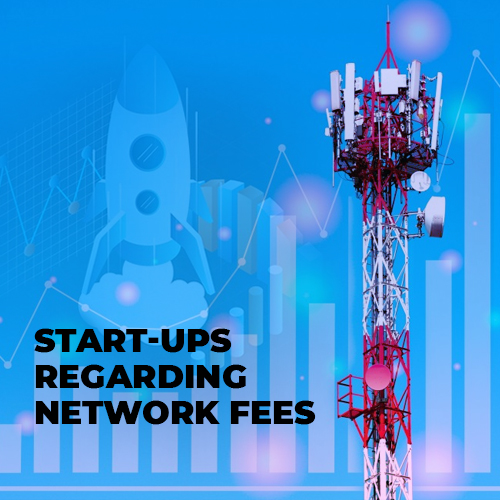 START-UPS REGARDING NETWORK FEES