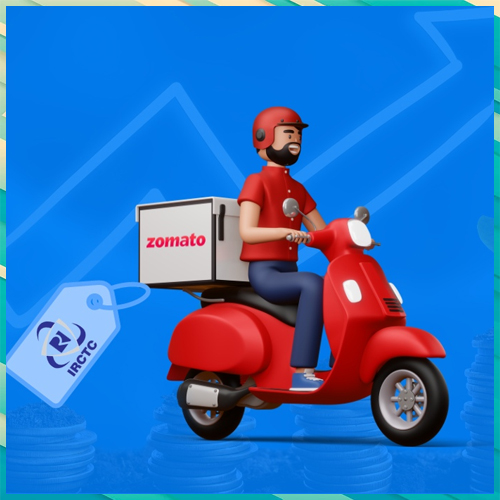 zomato

IRCTC