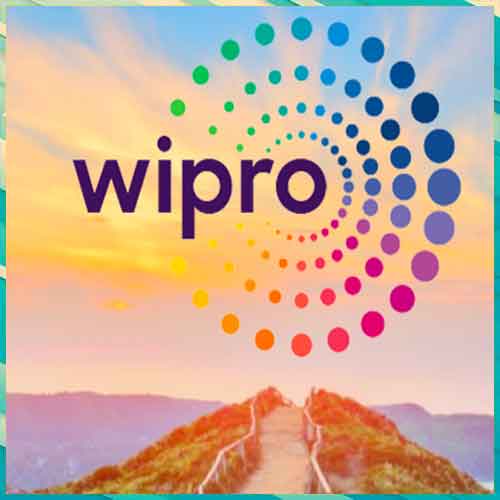 wipro