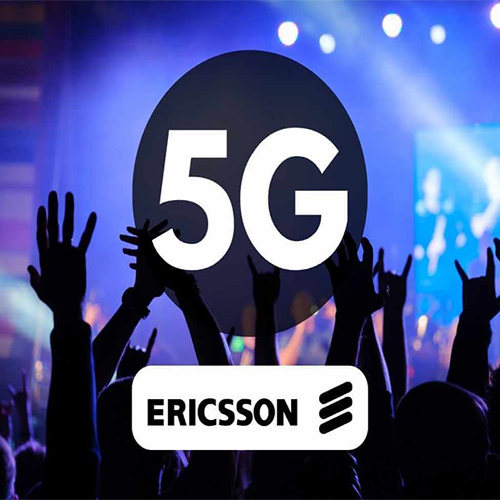 5G

ERICSSON