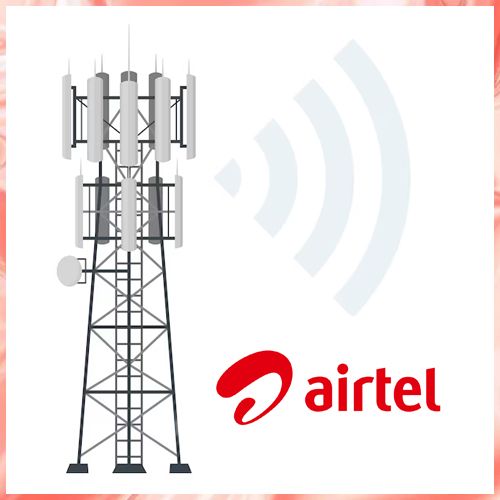 airtel