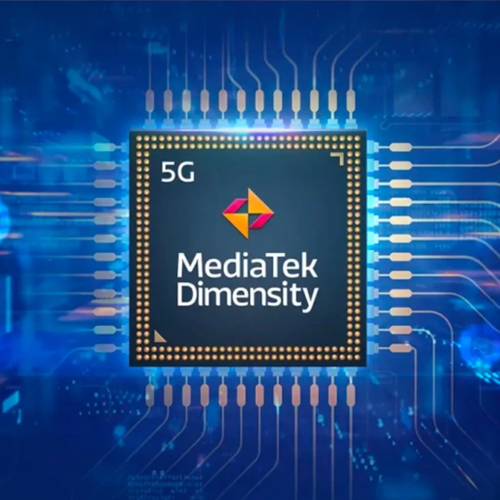 5G

MediaTek Dimensity