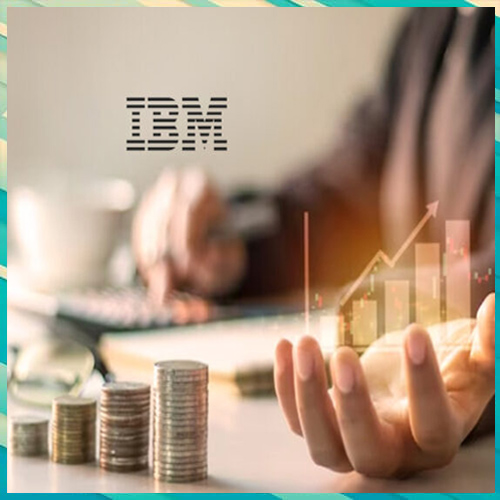 IBM