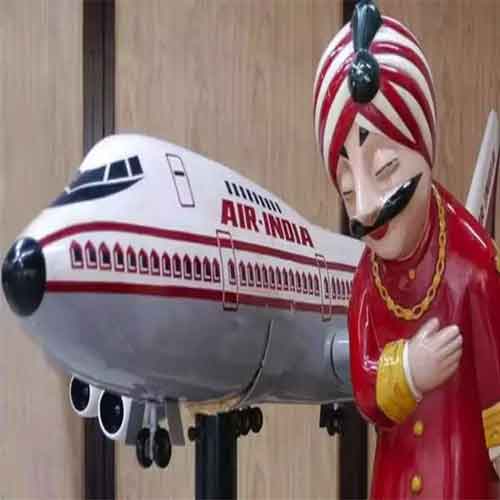 AIR-INDIA