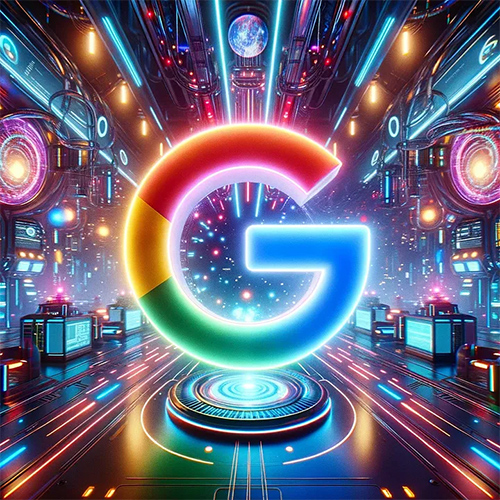 G