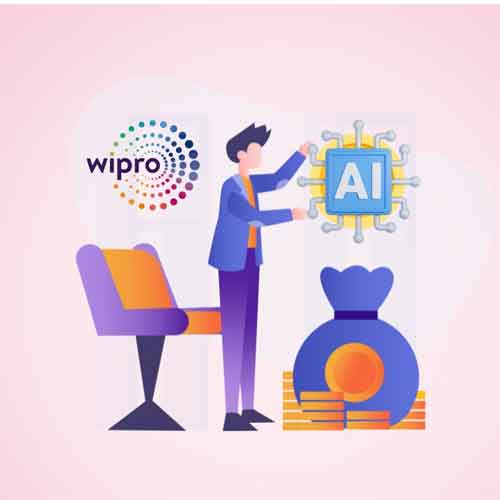 wipro

AI