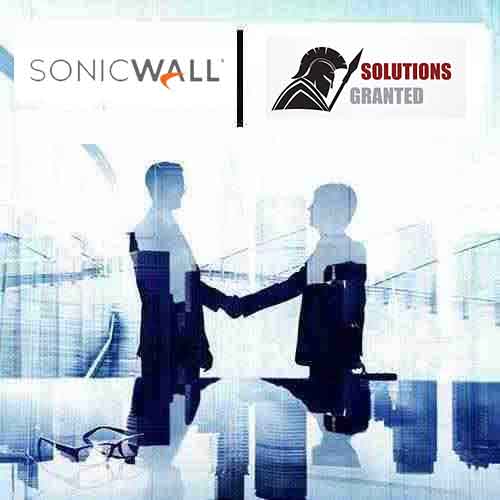 SONICWALL

SOLUTIONS
GRANTED