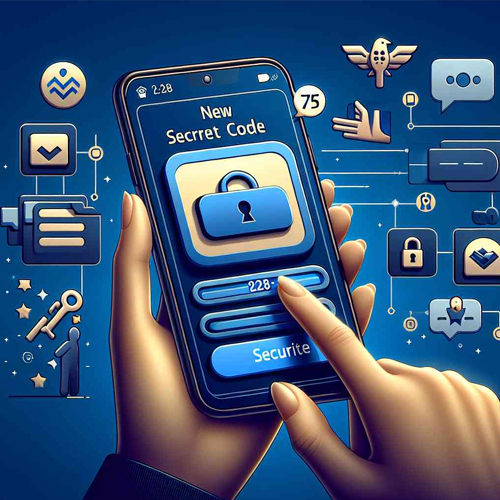 2:28

75

New Secret Code

228

Securite