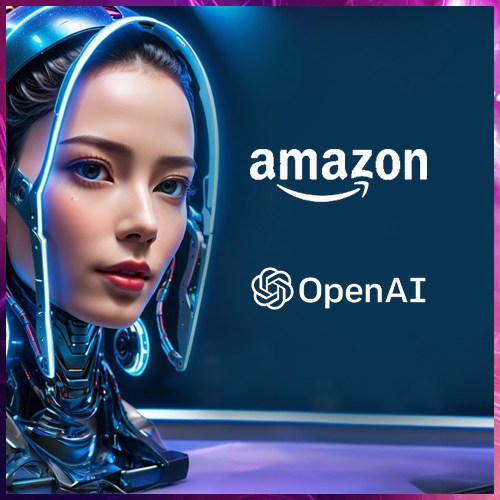 amazon

OpenAI