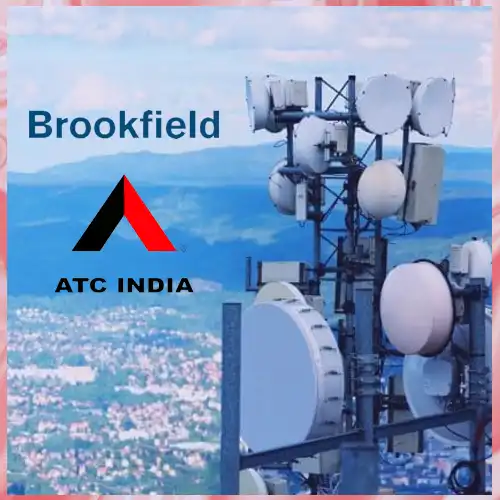 Brookfield

ATC INDIA