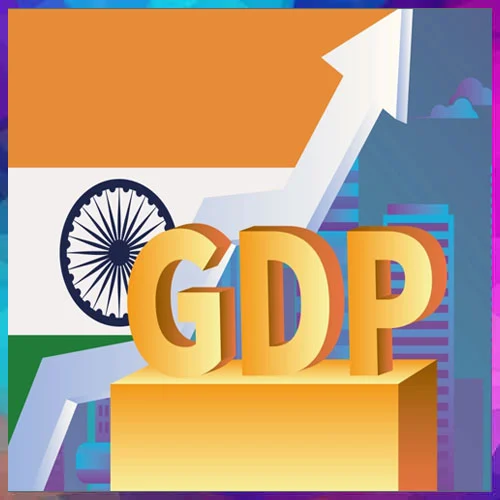 GDP