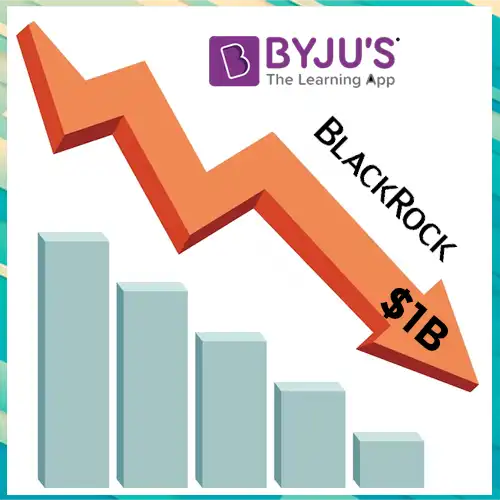 BYJU'S
The Learning App

BLACKROCK

$1B