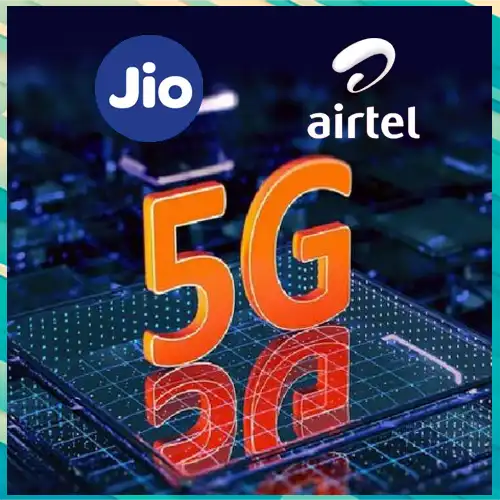 Jio

airtel

5G