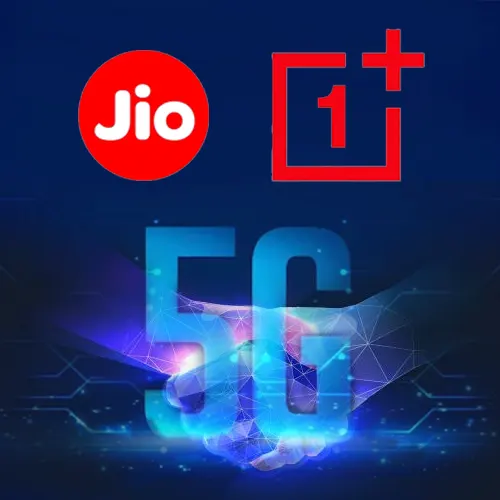 Jio

1+

5G