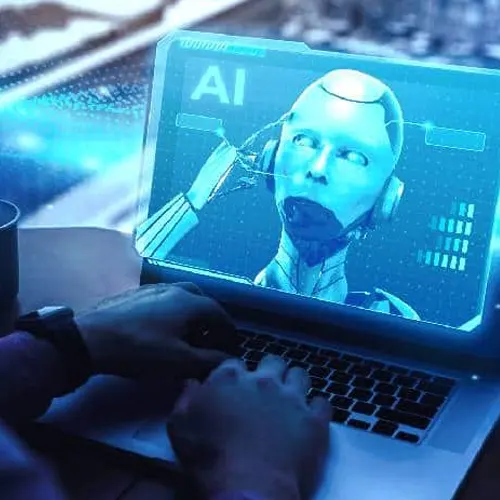 AI