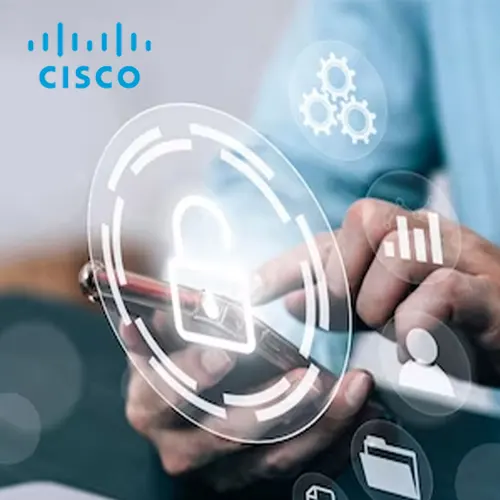 CISCO