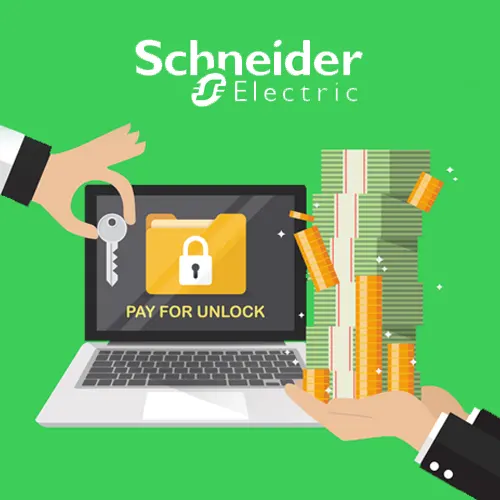 Schneider Electric

PAY FOR UNLOCK