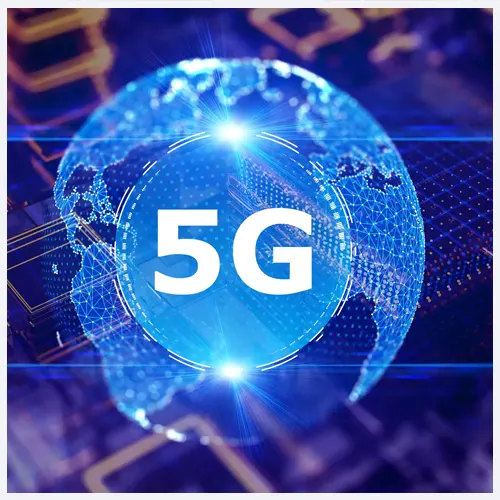 5G