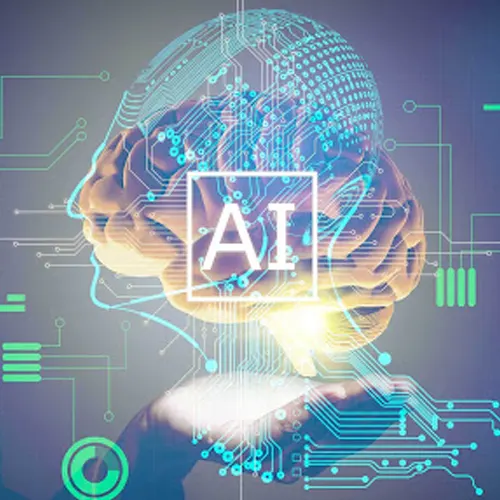 AI