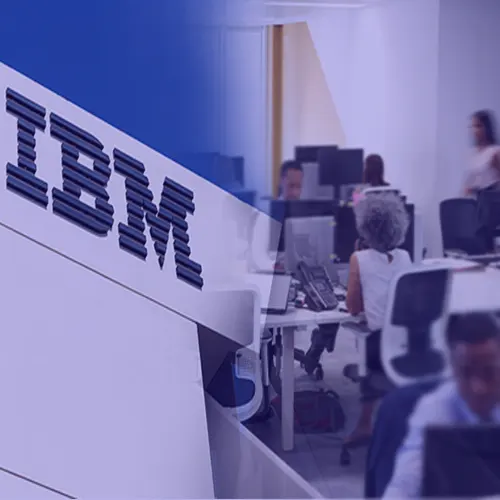 IBM