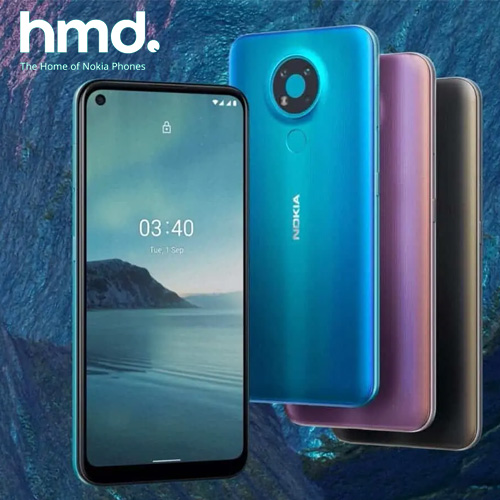 hmd.
The Home of Nokia Phones

03:40
Tue, 1 Sep

NOKIA