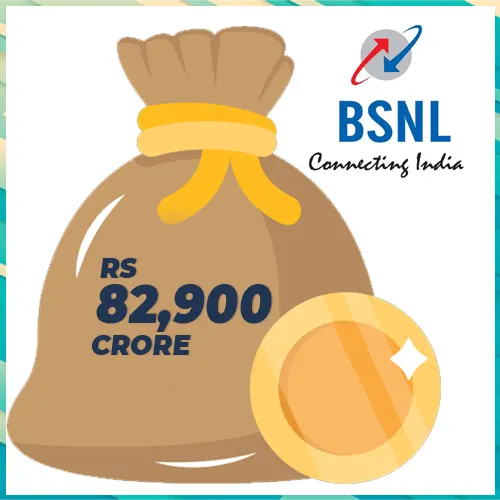 BSNL
Connecting India

RS
82,900
CRORE