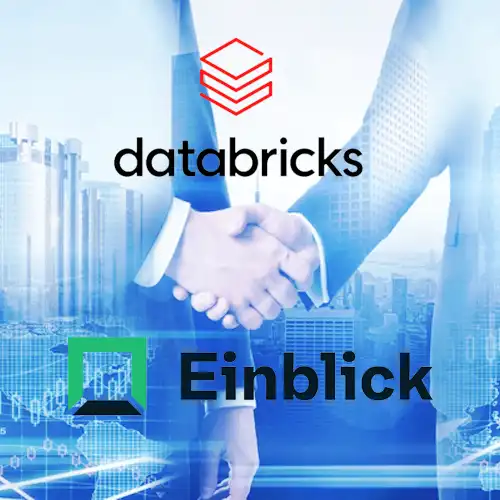 databricks

Einblick