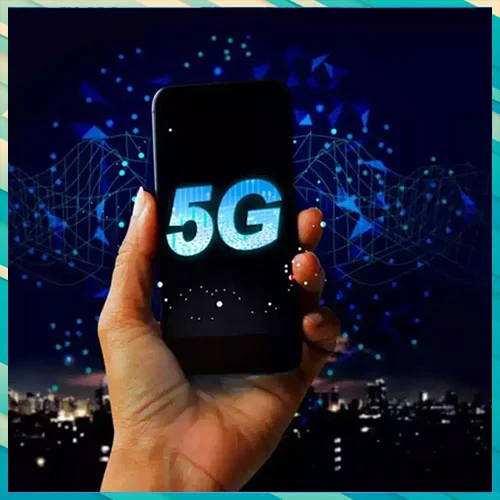 5G