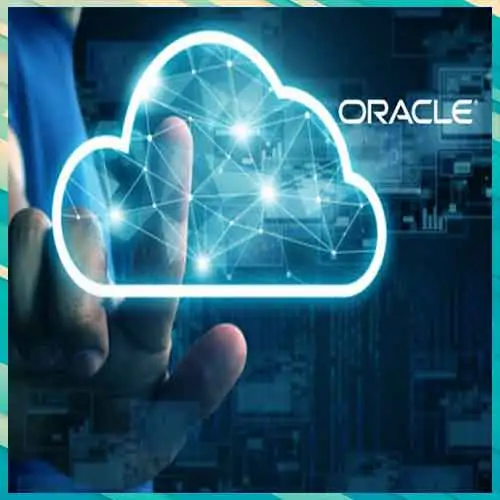 ORACLE