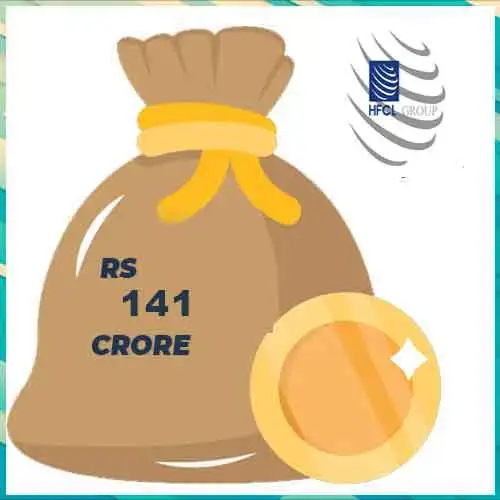 HFCL GROUP

RS
141
CRORE