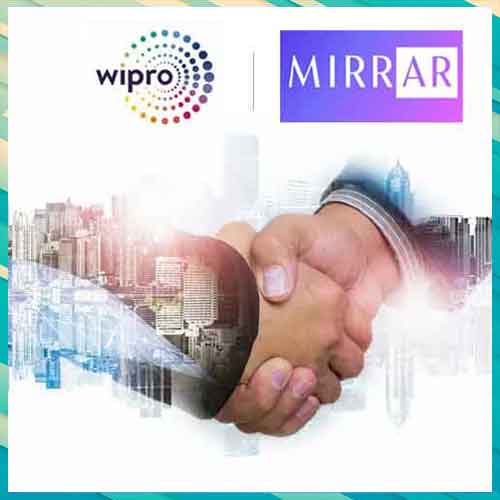 wipro

MIRRAR