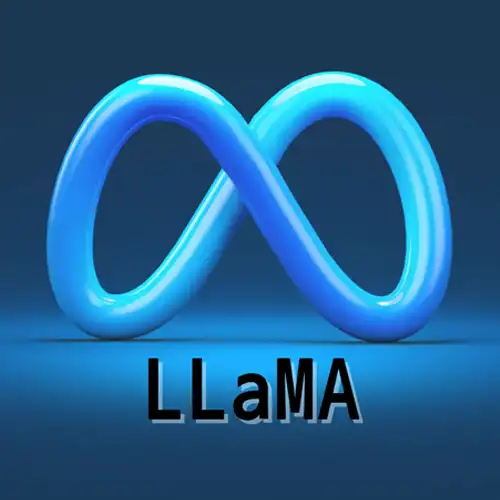 LLaMA