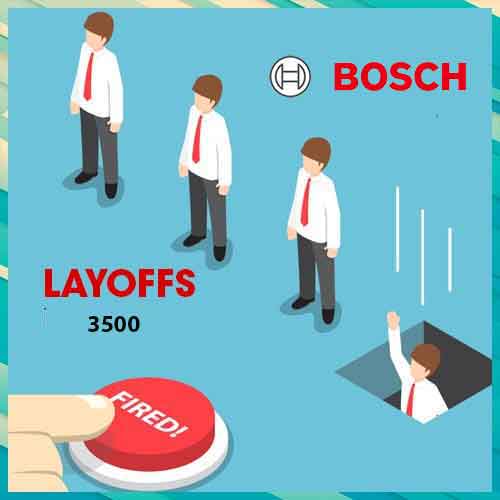 BOSCH

LAYOFFS
3500

FIRED!