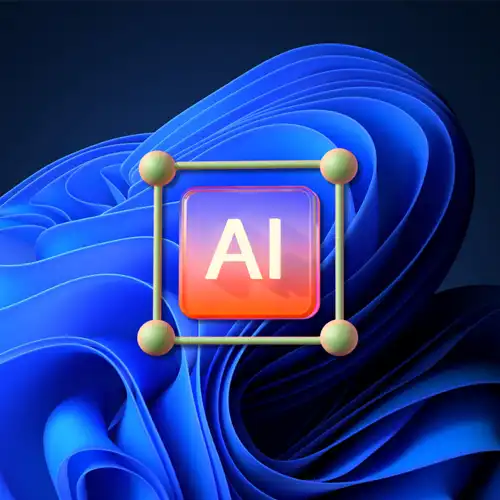 AI