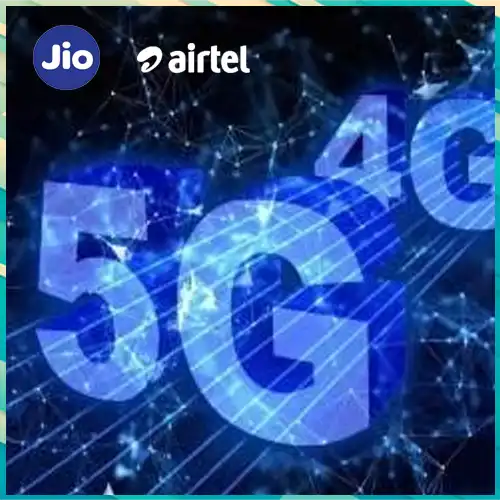 Jio
airtel
5G
4G