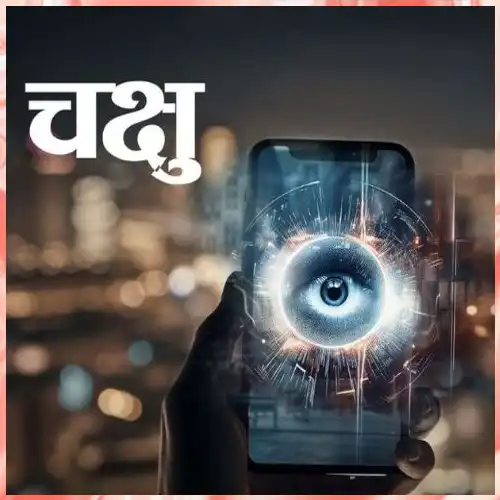 चक्षु