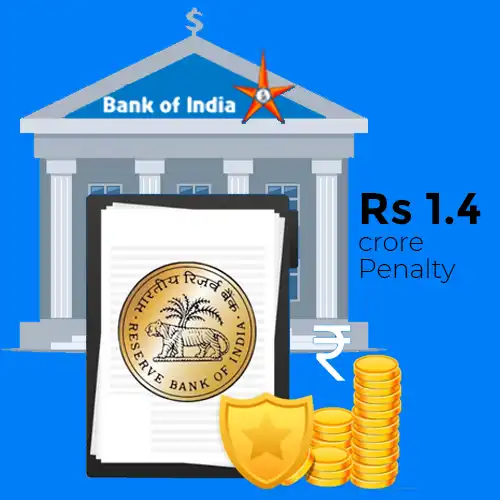 $

Bank of India

Rs 1.4
crore
Penalty

भारतीय रिज़र्व बैंक
RESERVE BANK OF INDIA

₹