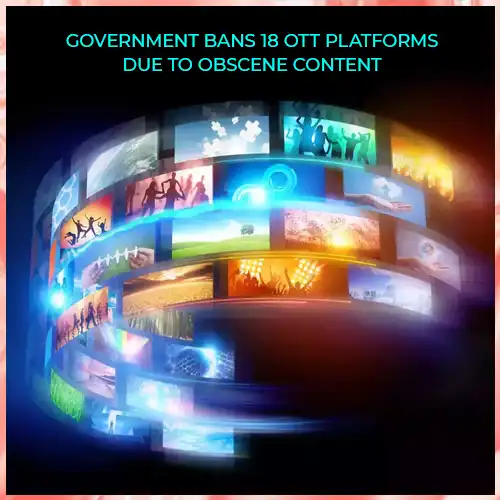 GOVERNMENT BANS 18 OTT PLATFORMS DUE TO OBSCENE CONTENT