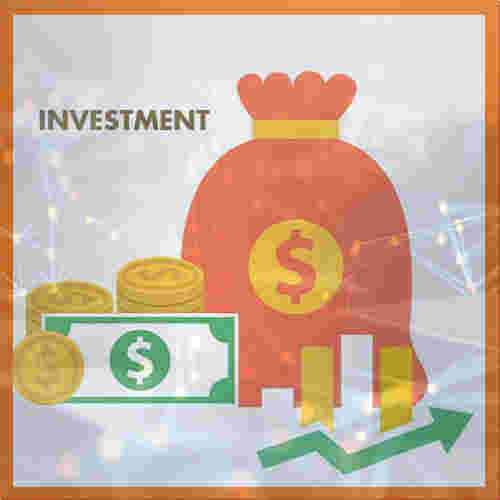 INVESTMENT

$

$