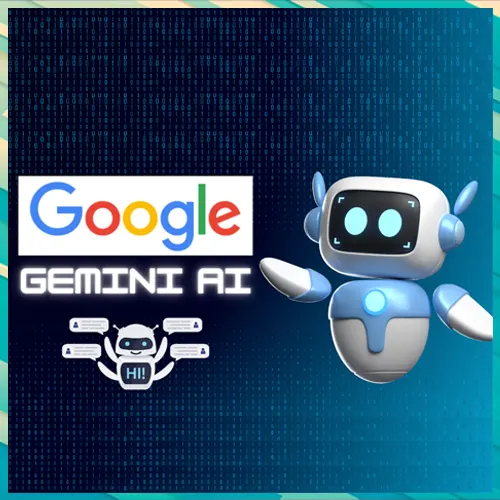 Google
GEMINI AI
HI!