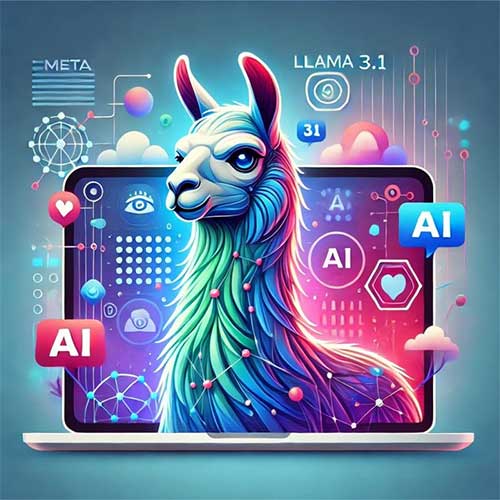 META

LLAMA 3.1

31

A

AI

AI

AI