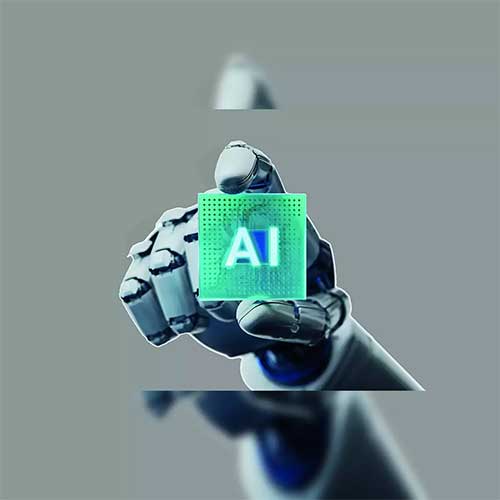 AI