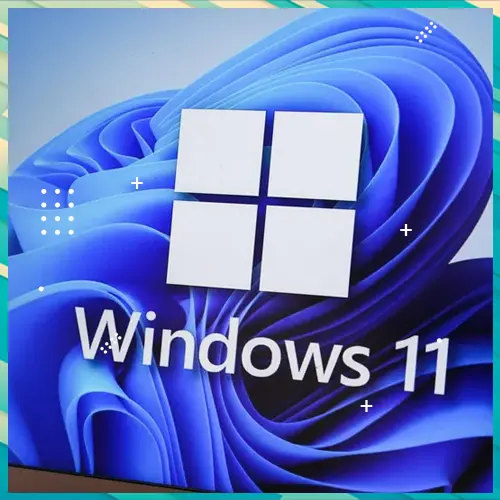 Windows 11