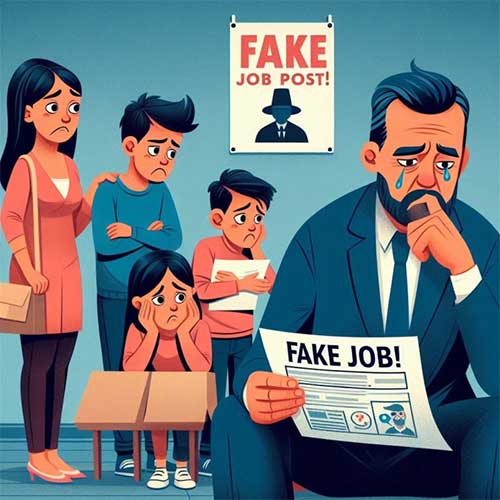 FAKE
JOB POST!

FAKE JOB!